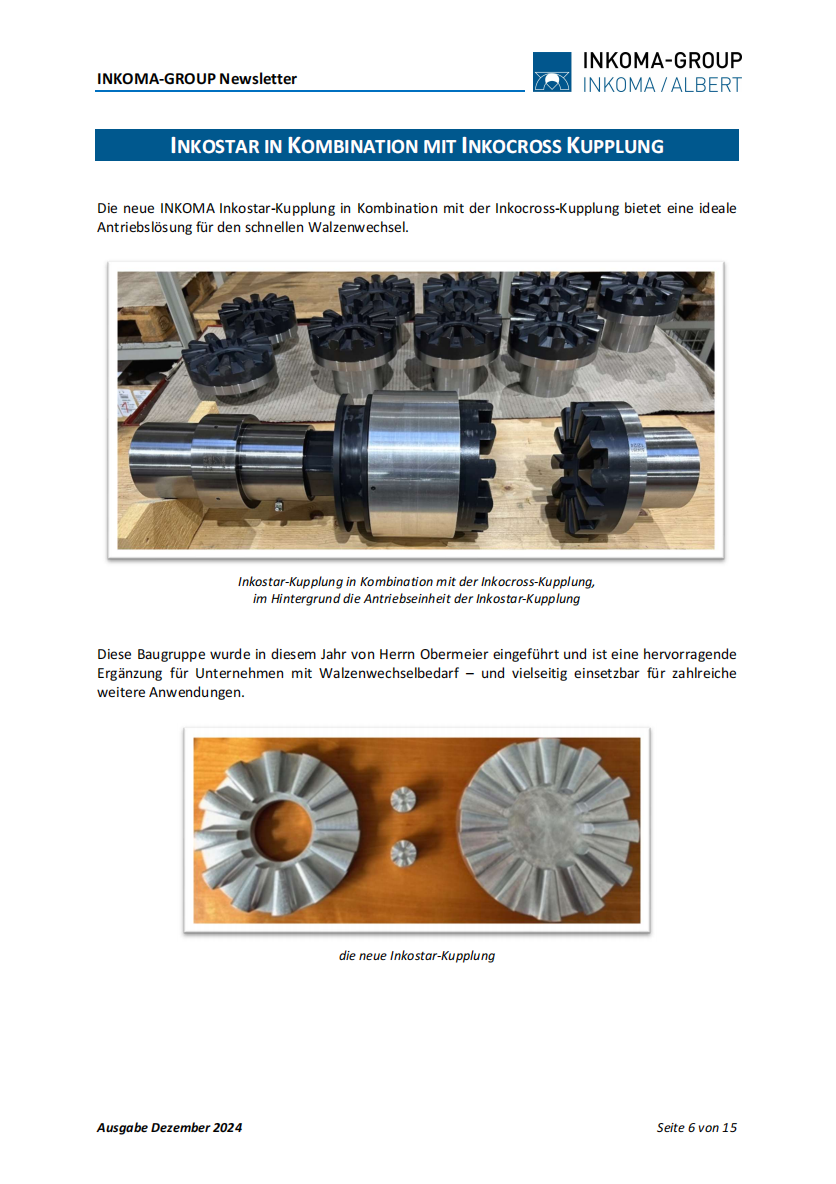 INKOMA-GROUP Newsletter

INKOMA-GROUP
INKOMA / ALBERT

INKOSTAR IN KOMBINATION MIT INKOCROSS KUPPLUNG

Die neue INKOMA Inkostar-Kupplung in Kombination mit der Inkocross-Kupplung bietet eine ideale Antriebslösung für den schnellen Walzenwechsel.

Inkostar-Kupplung in Kombination mit der Inkocross-Kupplung, im Hintergrund die Antriebseinheit der Inkostar-Kupplung

Diese Baugruppe wurde in diesem Jahr von Herrn Obermeier eingeführt und ist eine hervorragende Ergänzung für Unternehmen mit Walzenwechselbedarf – und vielseitig einsetzbar für zahlreiche weitere Anwendungen.

die neue Inkostar-Kupplung

Ausgabe Dezember 2024

Seite 6 von 15